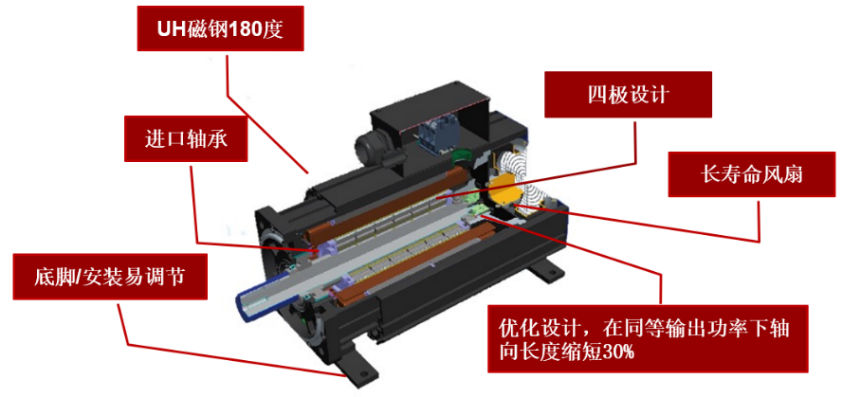 UH磁钢180度

四极设计

进口轴承

长寿命风扇

底脚/安装易调节

优化设计，在同等输出功率下轴向长度缩短30%